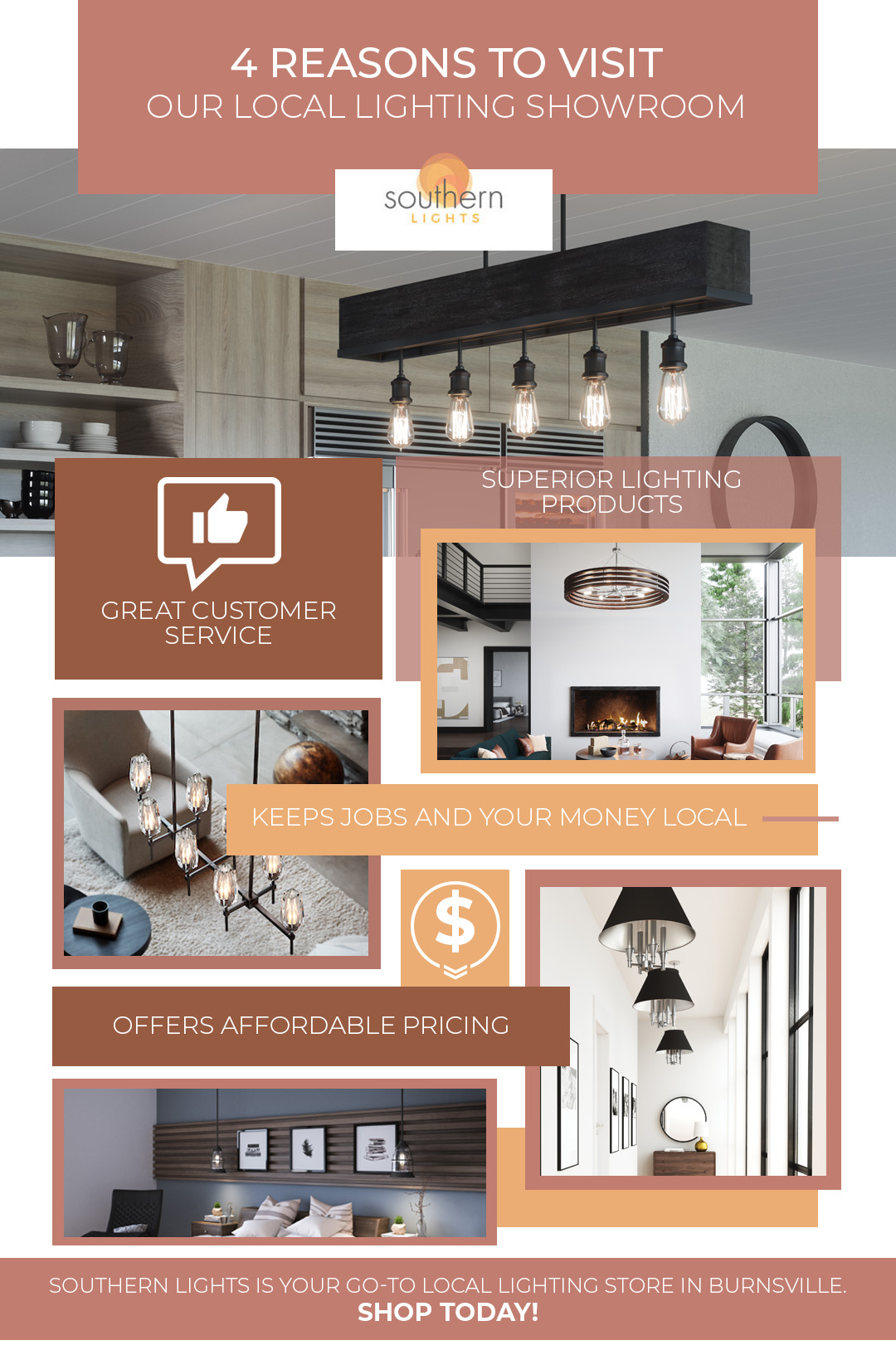 4 REASONS TO VISIT
OUR LOCAL LIGHTING SHOWROOM

southern
LIGHTS

GREAT CUSTOMER SERVICE

SUPERIOR LIGHTING PRODUCTS

KEEPS JOBS AND YOUR MONEY LOCAL

$

OFFERS AFFORDABLE PRICING

SOUTHERN LIGHTS IS YOUR GO-TO LOCAL LIGHTING STORE IN BURNSVILLE.
SHOP TODAY!